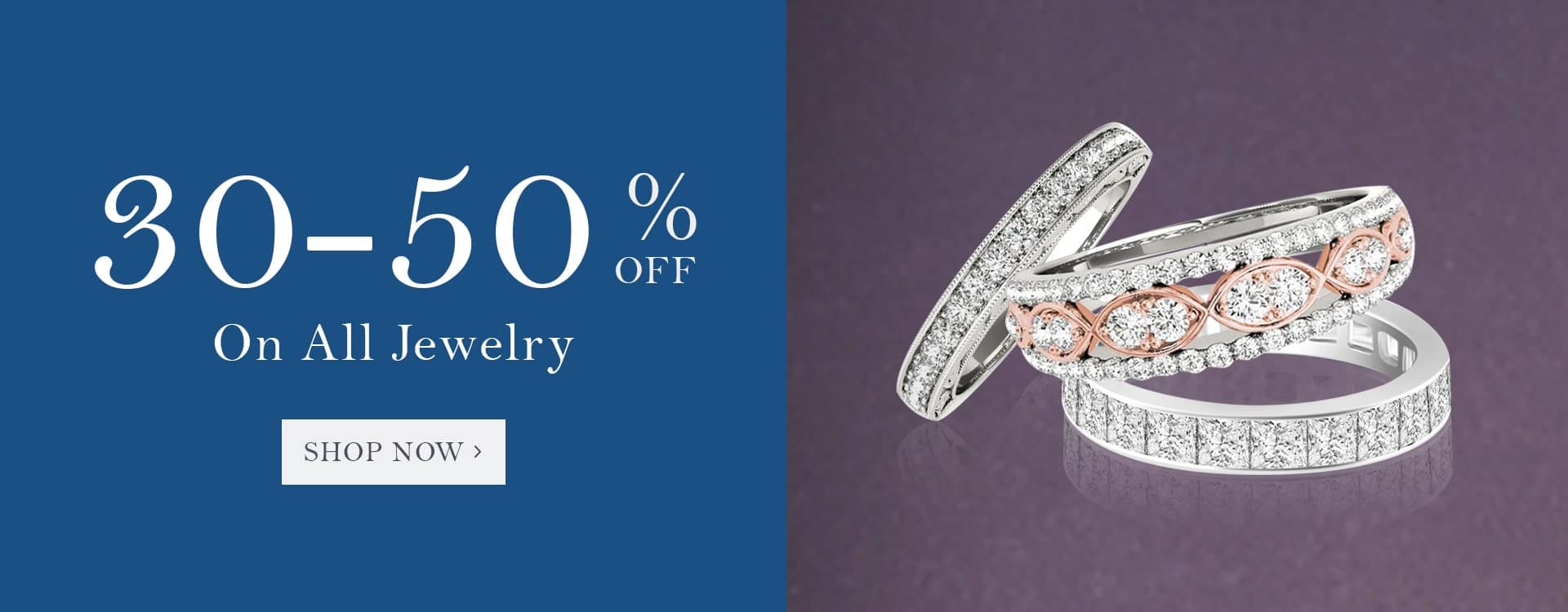 30-50 % OFF
On All Jewelry

SHOP NOW ›